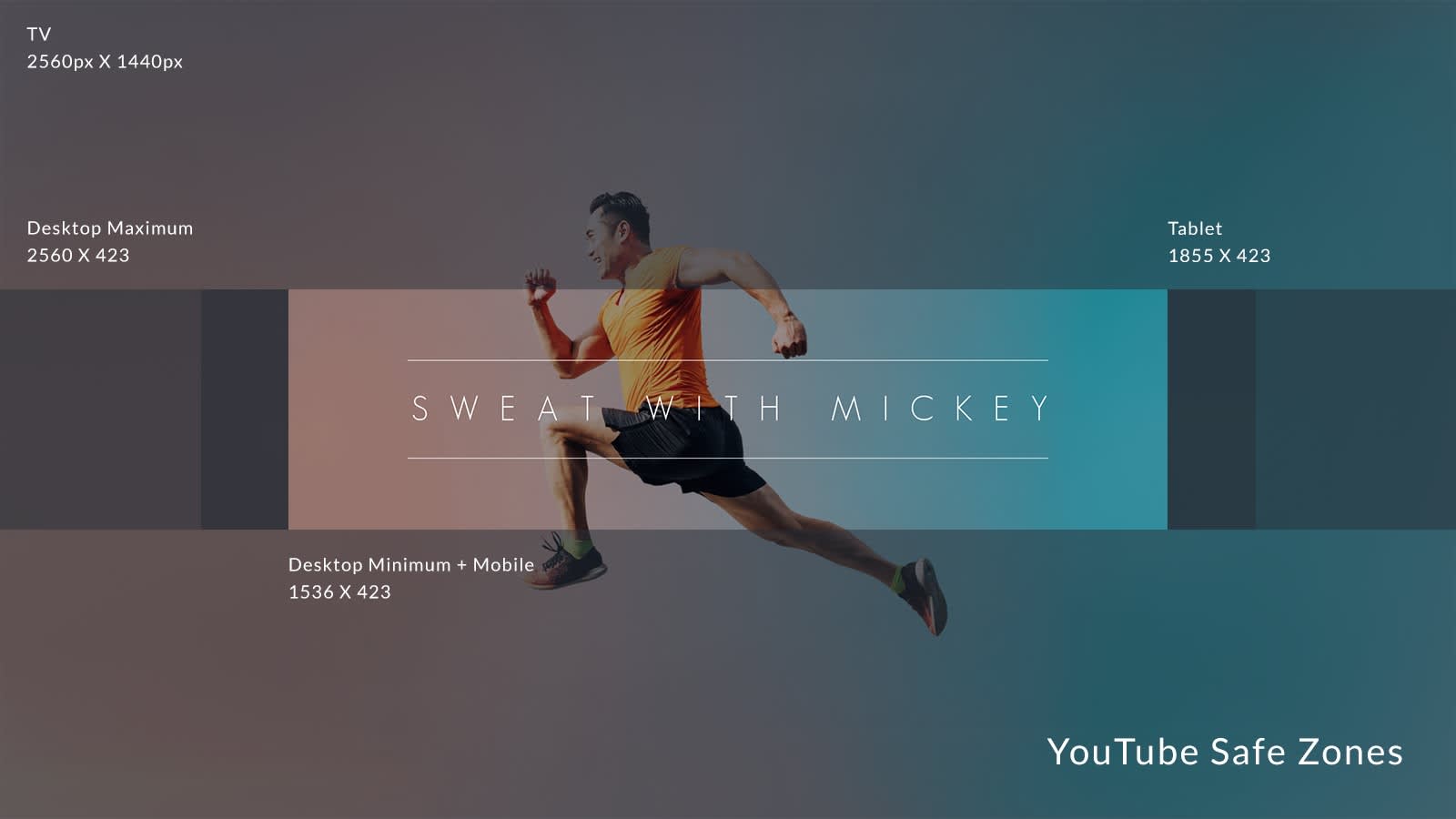 TV
2560px X 1440px

Desktop Maximum
2560 X 423

Tablet
1855 X 423

SWEAT WITH MICKEY

Desktop Minimum + Mobile
1536 X 423

YouTube Safe Zones