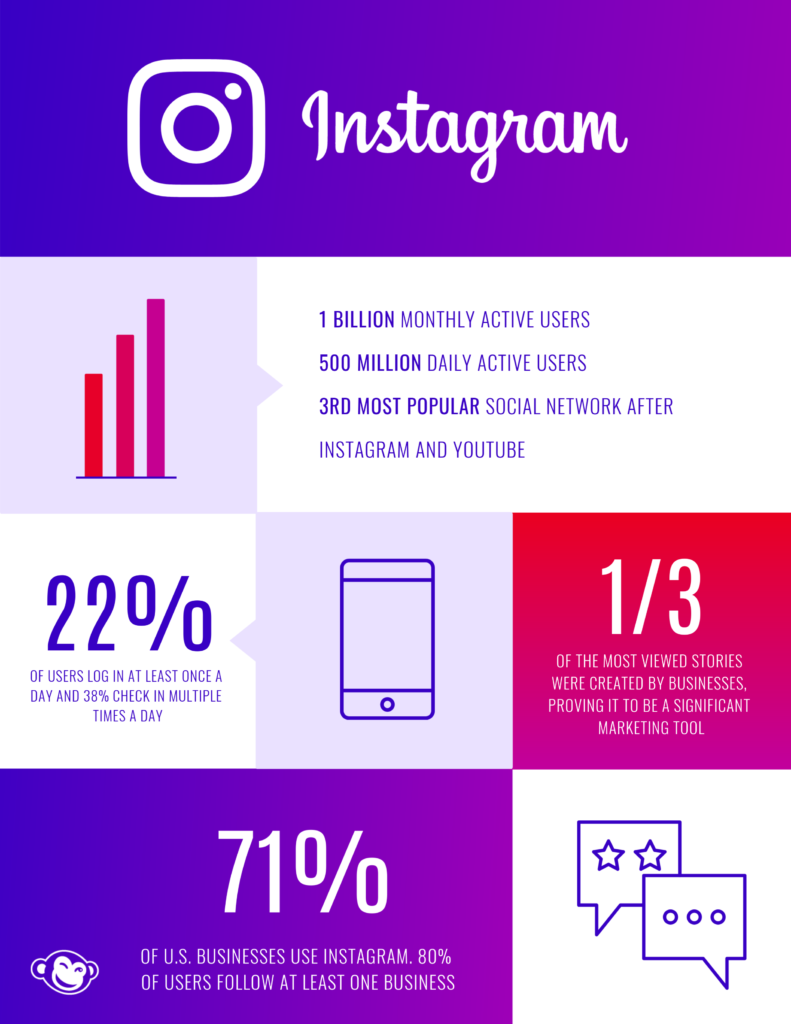 Instagram

1 BILLION MONTHLY ACTIVE USERS

500 MILLION DAILY ACTIVE USERS

3RD MOST POPULAR SOCIAL NETWORK AFTER INSTAGRAM AND YOUTUBE

22%

OF USERS LOG IN AT LEAST ONCE A DAY AND 38% CHECK IN MULTIPLE TIMES A DAY

1/3

OF THE MOST VIEWED STORIES WERE CREATED BY BUSINESSES, PROVING IT TO BE A SIGNIFICANT MARKETING TOOL

71%

OF U.S. BUSINESSES USE INSTAGRAM. 80% OF USERS FOLLOW AT LEAST ONE BUSINESS